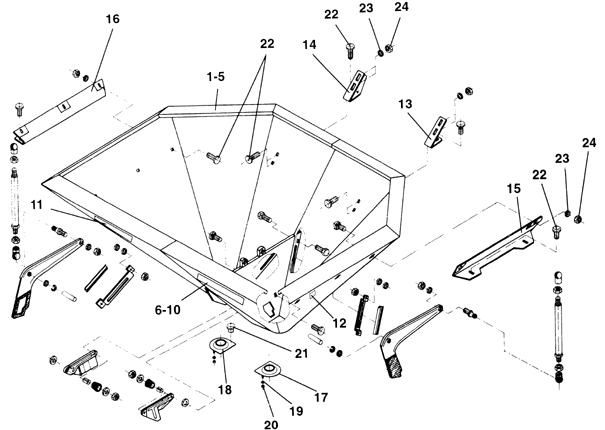 16
22
23
24
22
14
1-5
13
24
23
22
15
11
6-10
12
21
18
17
19
20